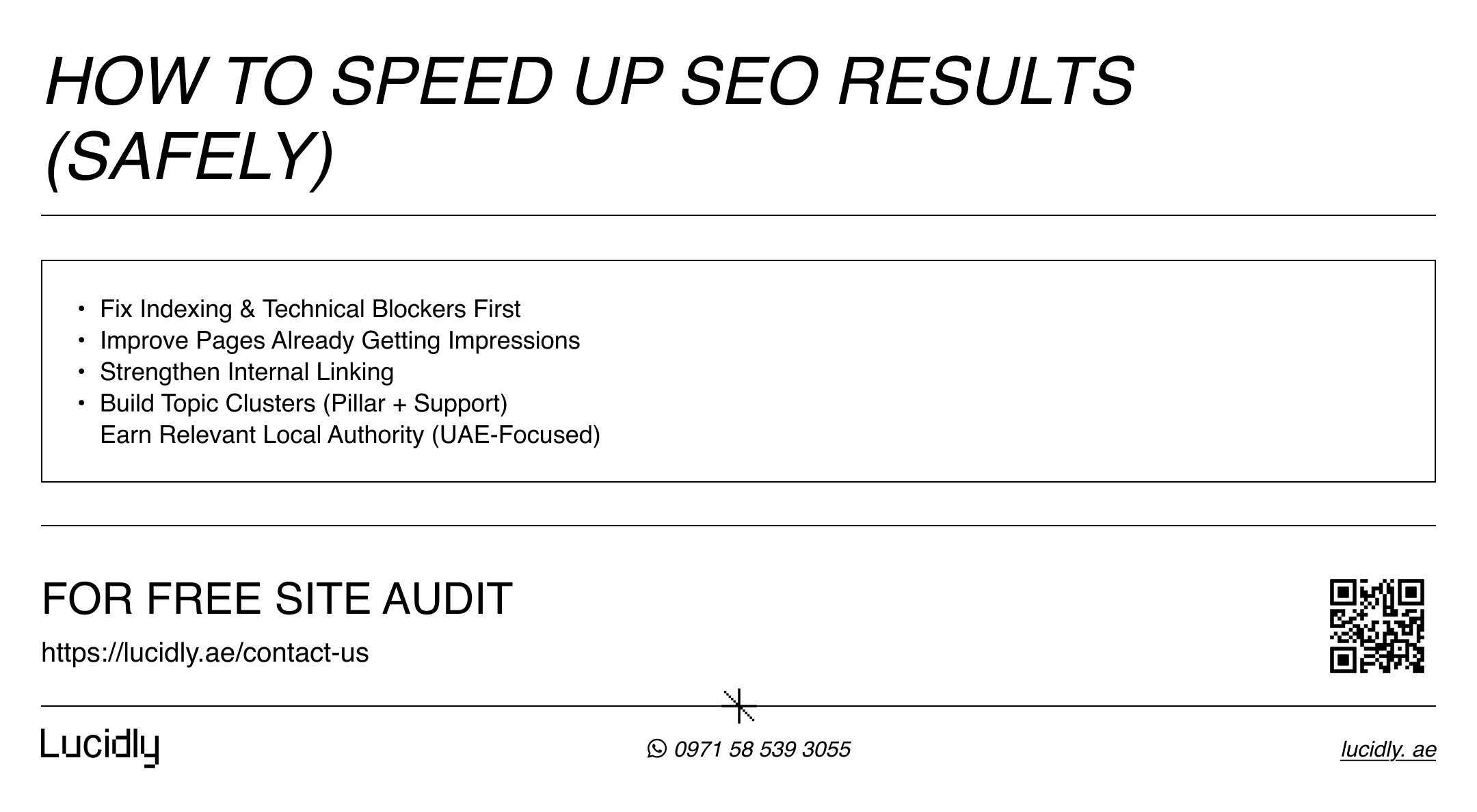 HOW TO SPEED UP SEO RESULTS (SAFELY)

• Fix Indexing & Technical Blockers First
• Improve Pages Already Getting Impressions
• Strengthen Internal Linking
• Build Topic Clusters (Pillar + Support)
Earn Relevant Local Authority (UAE-Focused)

FOR FREE SITE AUDIT
https://lucidly.ae/contact-us

Lucidly
0971 58 539 3055
lucidly. ae